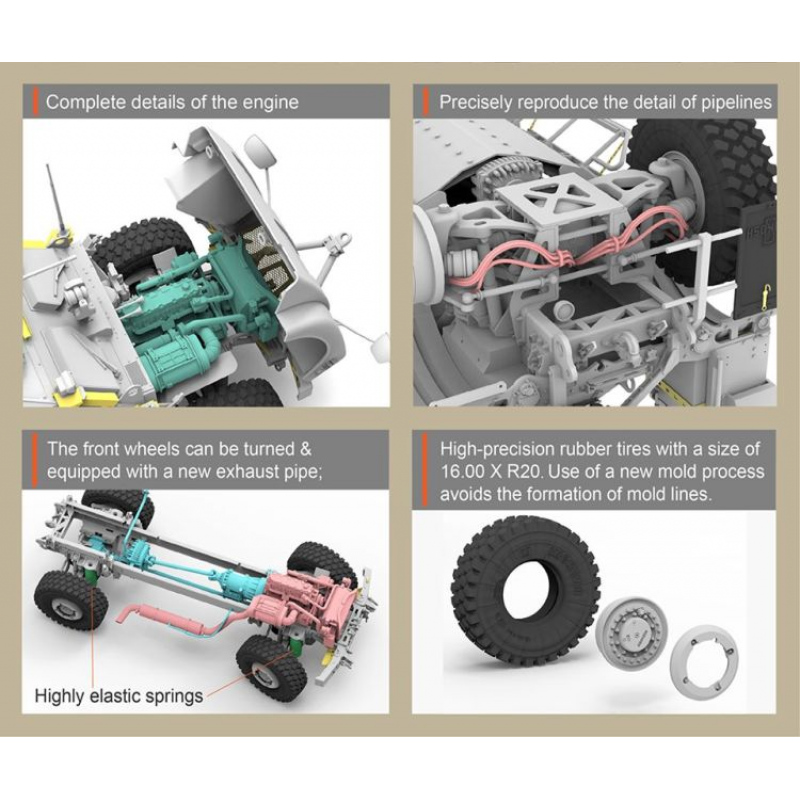 Complete details of the engine

Precisely reproduce the detail of pipelines

The front wheels can be turned & equipped with a new exhaust pipe;

Highly elastic springs

High-precision rubber tires with a size of 16.00 X R20. Use of a new mold process avoids the formation of mold lines.